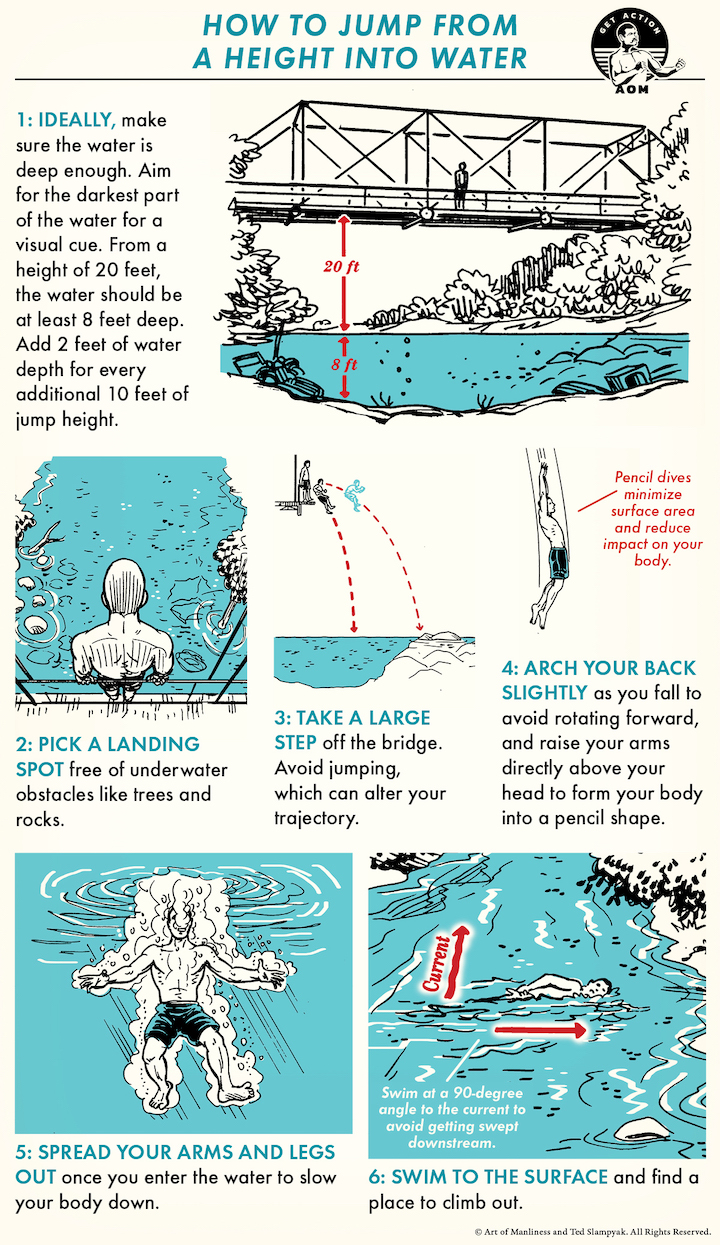 HOW TO JUMP FROM A HEIGHT INTO WATER

GET ACTION AOM

1: IDEALLY, make sure the water is deep enough. Aim for the darkest part of the water for a visual cue. From a height of 20 feet, the water should be at least 8 feet deep. Add 2 feet of water depth for every additional 10 feet of jump height.

20 ft

8 ft

2: PICK A LANDING SPOT free of underwater obstacles like trees and rocks.

3: TAKE A LARGE STEP off the bridge. Avoid jumping, which can alter your trajectory.

Pencil dives minimize surface area and reduce impact on your body.

4: ARCH YOUR BACK SLIGHTLY as you fall to avoid rotating forward, and raise your arms directly above your head to form your body into a pencil shape.

5: SPREAD YOUR ARMS AND LEGS OUT once you enter the water to slow your body down.

Current

Swim at a 90-degree angle to the current to avoid getting swept downstream.

6: SWIM TO THE SURFACE and find a place to climb out.

© Art of Manliness and Ted Slampyak. All Rights Reserved.